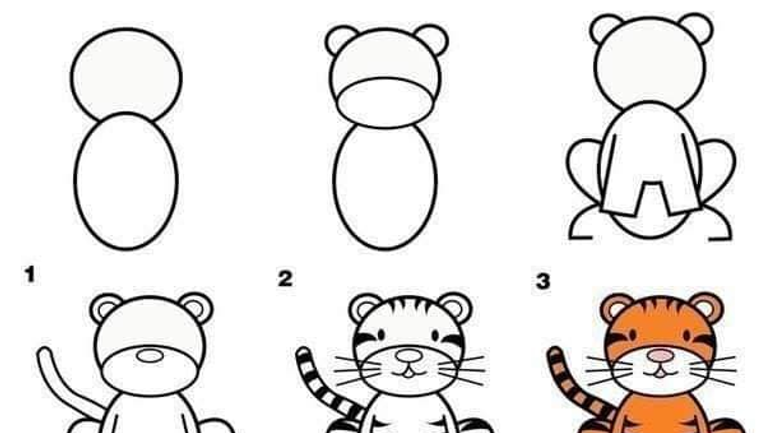 1

2

3