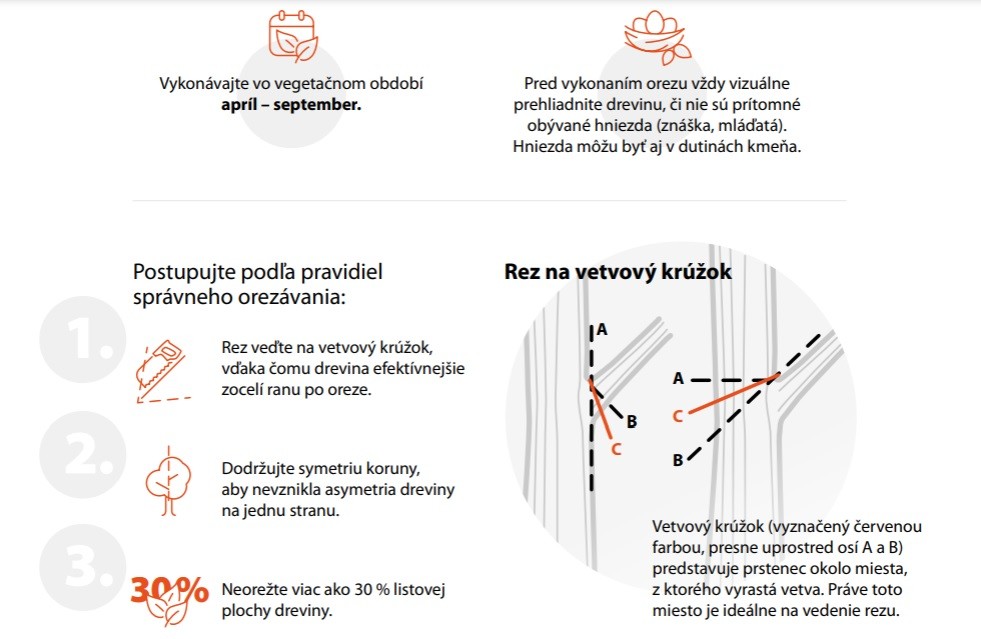 Vykonávajte vo vegetačnom období **apríl – september.**

Pred vykonaním orezu vždy vizuálne prehliadnite drevinu, či nie sú prítomné obývané hniezda (znáška, mláďatá). Hniezda môžu byť aj v dutinách kmeňa.

Postupujte podľa pravidiel správneho orezávania:

1.

Rez veďte na vetvový krúžok, vďaka čomu drevina efektívnejšie zocelí ranu po oreze.

2.

Dodržujte symetriu koruny, aby nevznikla asymetria dreviny na jednu stranu.

3.

30%

Neorežte viac ako 30 % listovej plochy dreviny.

**Rez na vetvový krúžok**

A
B
C

A
C
B

Vetvový krúžok (vyznačený červenou farbou, presne uprostred osí A a B) predstavuje prstenec okolo miesta, z ktorého vyrastá vetva. Práve toto miesto je ideálne na vedenie rezu.